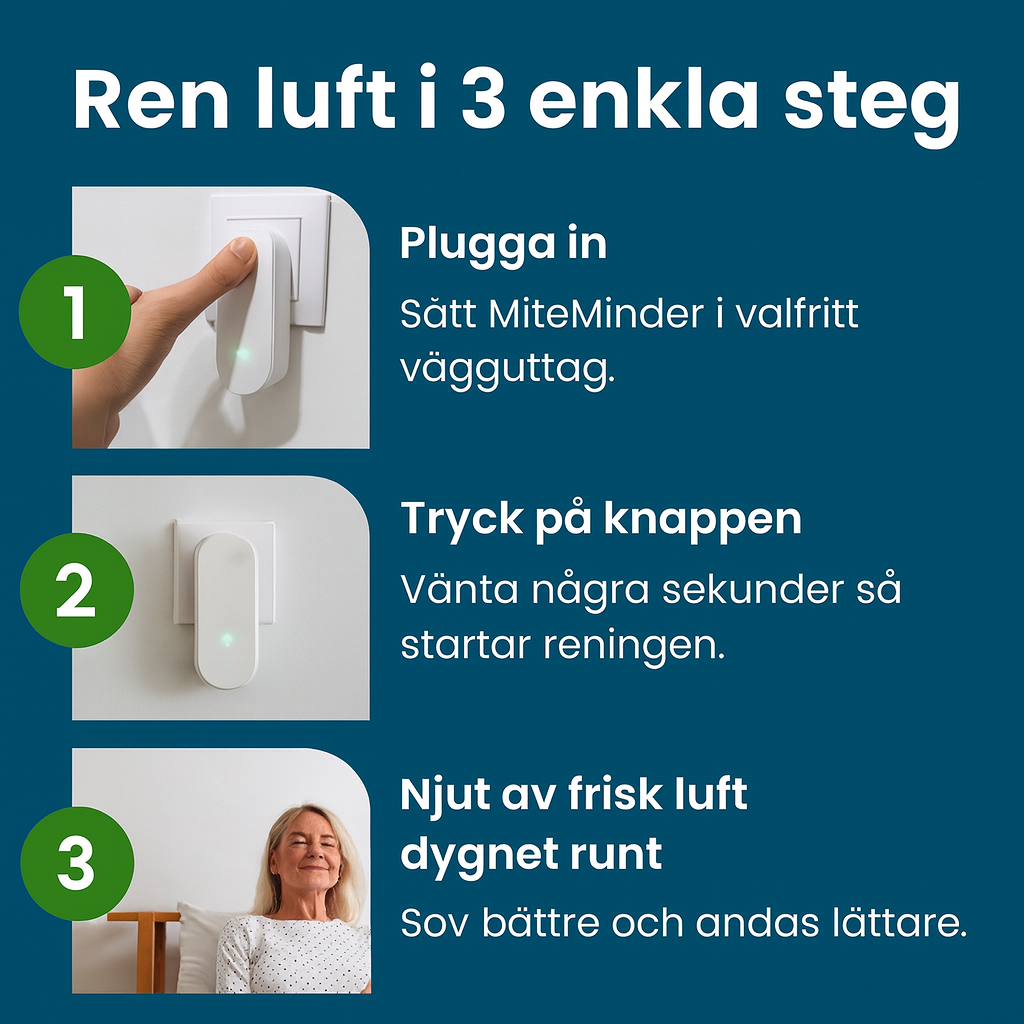 Ren luft i 3 enkla steg

1

Plugga in

Sätt MiteMinder i valfritt vägguttag.

2

Tryck på knappen

Vänta några sekunder så startar reningen.

3

Njut av frisk luft dygnet runt

Sov bättre och andas lättare.