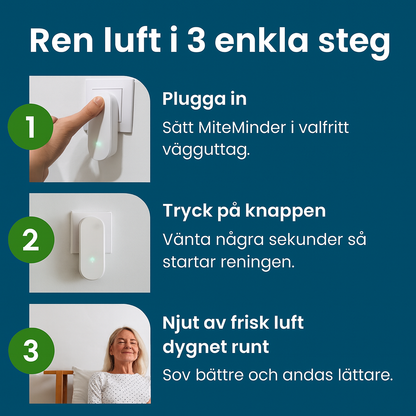 Ren luft i 3 enkla steg

1

Plugga in

Sätt MiteMinder i valfritt vägguttag.

2

Tryck på knappen

Vänta några sekunder så startar reningen.

3

Njut av frisk luft dygnet runt

Sov bättre och andas lättare.