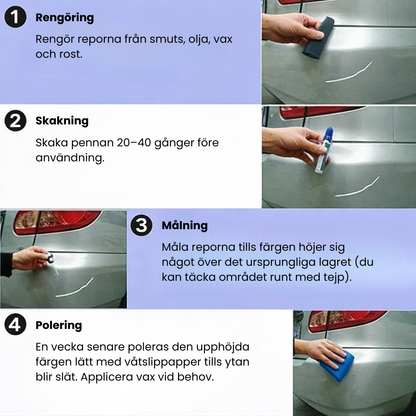 1 Rengöring

Rengör reporna från smuts, olja, vax och rost.

2 Skakning

Skaka pennan 20–40 gånger före användning.

3 Målning

Måla reporna tills färgen höjer sig något över det ursprungliga lagret (du kan täcka området runt med tejp).

4 Polering

En vecka senare poleras den upphöjda färgen lätt med våtslippapper tills ytan blir slät. Applicera vax vid behov.